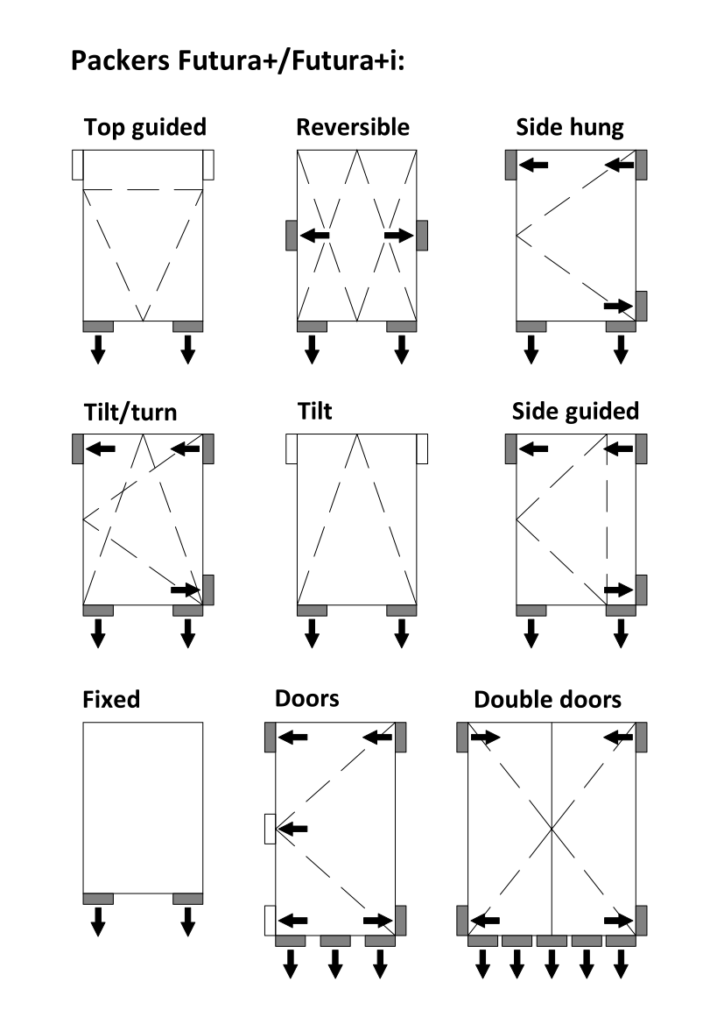 Packers Futura+/Futura+i:

Top guided

Reversible

Side hung

Tilt/turn

Tilt

Side guided

Fixed

Doors

Double doors