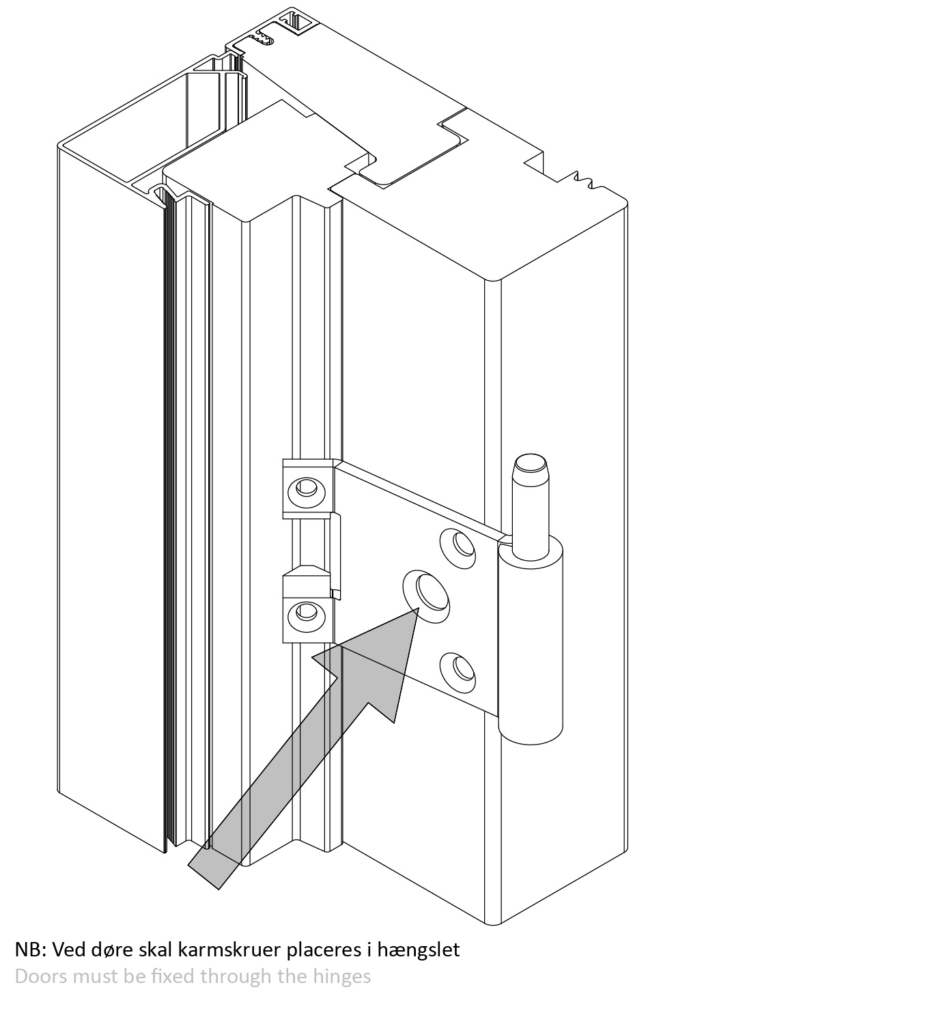 NB: Ved døre skal karmskruer placeres i hængslet
Doors must be fixed through the hinges